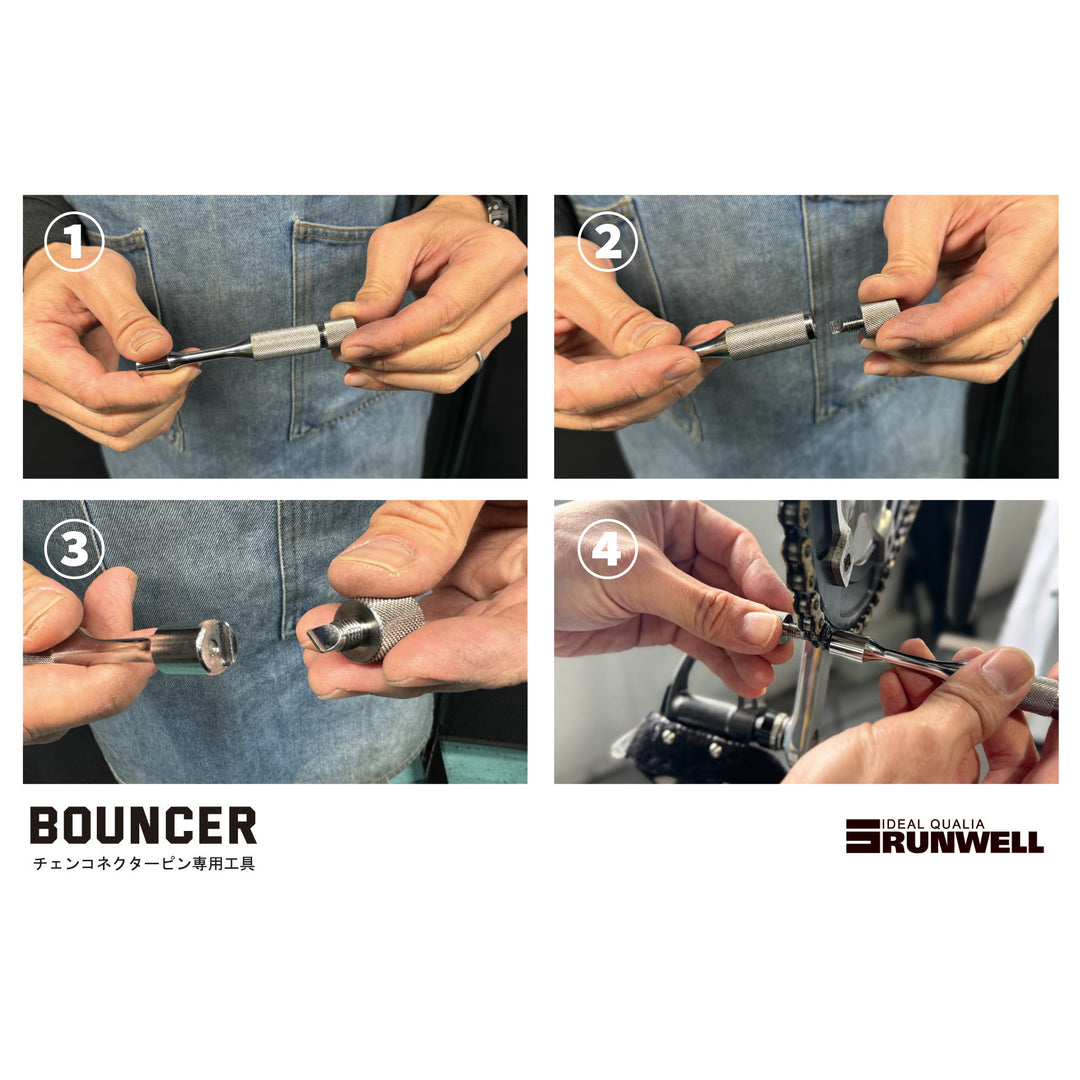 1

2

3

4

BOUNCER
チェンコネクターピン専用工具

IDEAL QUALIA
RUNWELL