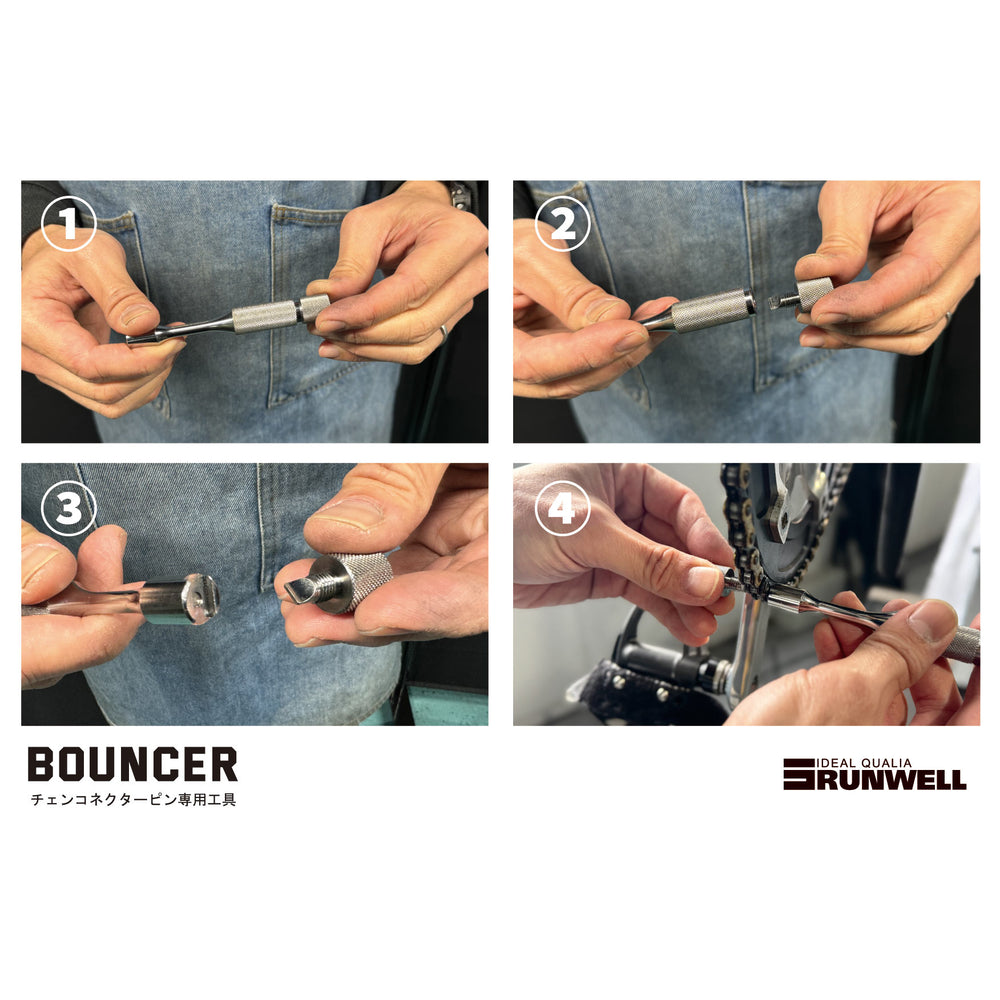 1

2

3

4

BOUNCER
チェンコネクターピン専用工具

IDEAL QUALIA
RUNWELL